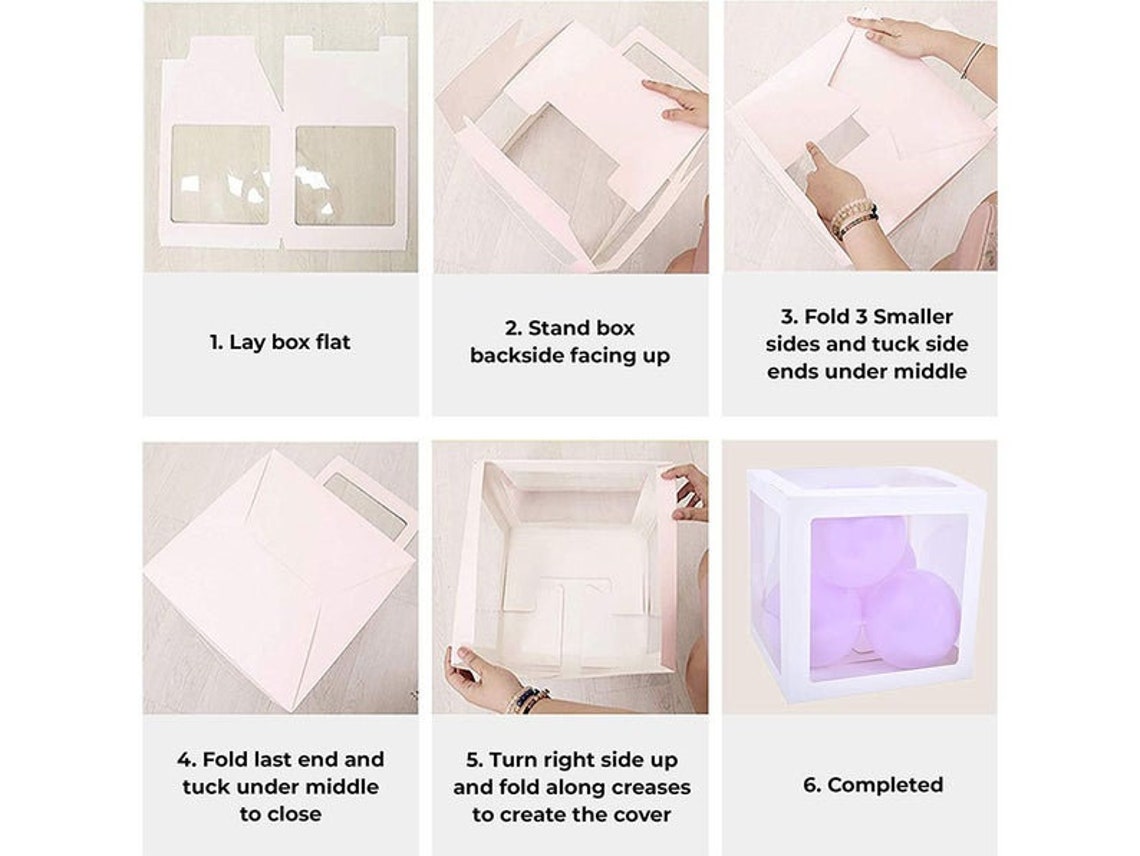 1. Lay box flat

2. Stand box backside facing up

3. Fold 3 Smaller sides and tuck side ends under middle

4. Fold last end and tuck under middle to close

5. Turn right side up and fold along creases to create the cover

6. Completed