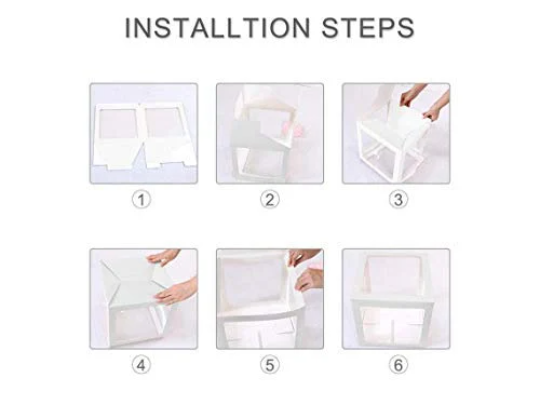 INSTALLTION STEPS

①

②

③

④

⑤

⑥