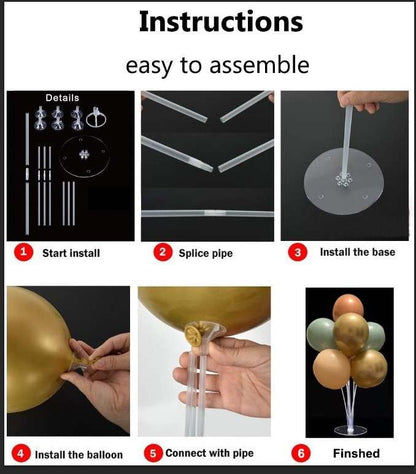 Instructions

easy to assemble

Details

1 Start install

2 Splice pipe

3 Install the base

4 Install the balloon

5 Connect with pipe

6 Finshed