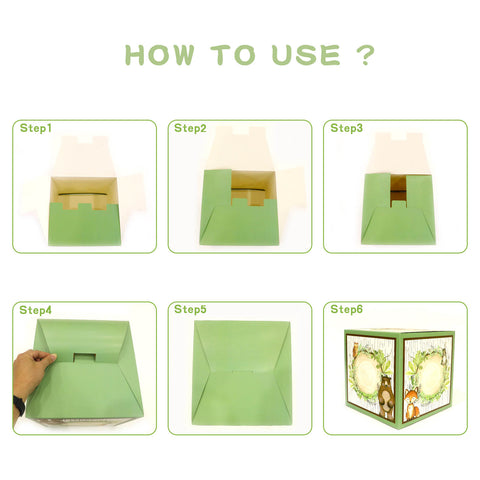 HOW TO USE ?

Step1

Step2

Step3

Step4

Step5

Step6