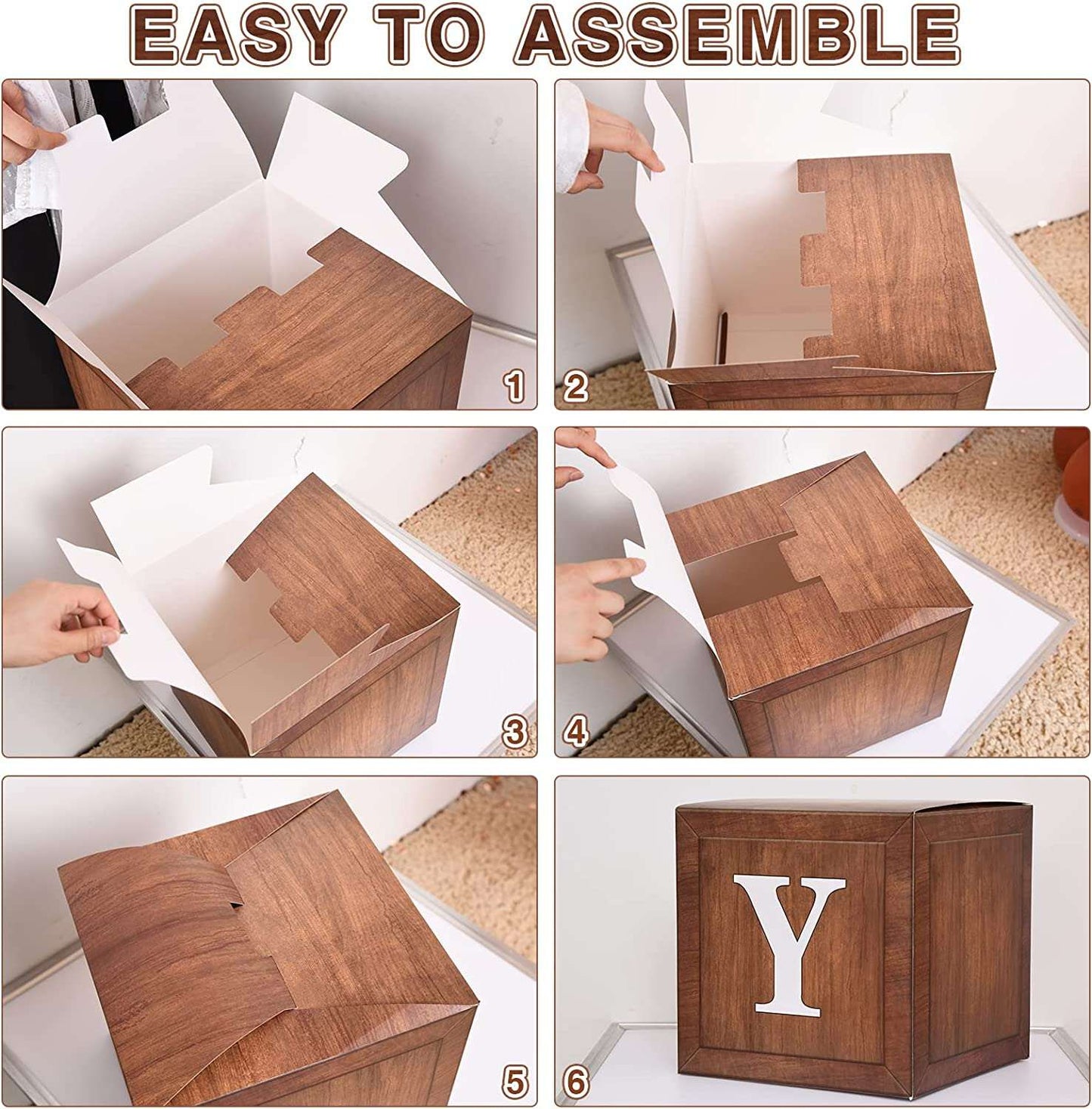 EASY TO ASSEMBLE

1

2

3

4

5

6

Y